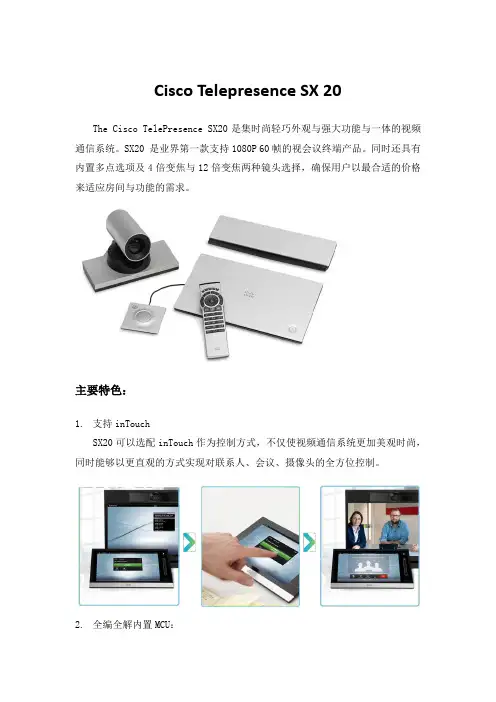 Cisco Telepresence SX 20

The Cisco TelePresence SX20 是集时尚轻巧外观与强大功能与一体的视频通信系统。SX20 是业界第一款支持 1080P 60 帧的视会议终端产品。同时还具有内置多点选项及 4 倍变焦与 12 倍变焦两种镜头选择，确保用户以最合适的价格来适应房间与功能的需求。

主要特色：

1. 支持 inTouch

SX20 可以选配 inTouch 作为控制方式，不仅使视频通信系统更加美观时尚，同时能够以更直观的方式实现对联系人、会议、摄像头的全方位控制。

2. 全编全解内置 MCU：