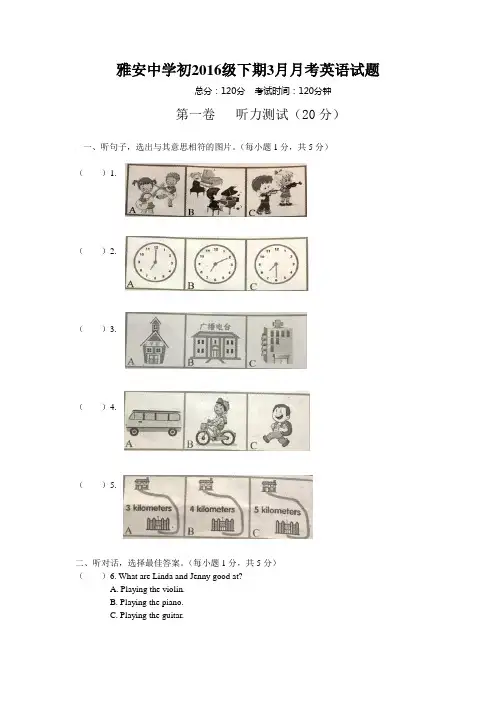 雅安中学初2016级下期3月月考英语试题

总分：120分　考试时间：120分钟

第一卷　听力测试（20 分）

一、听句子，选出与其意思相符的图片。（每小题 1 分，共 5 分）

（　）1.

A B C

（　）2.

A B C

（　）3.

广播电台

A B C

（　）4.

A B C

（　）5.

3 kilometers 4 kilometers 5 kilometers

A B C

二、听对话，选择最佳答案。（每小题 1 分，共 5 分）

（　）6. What are Linda and Jenny good at?
A. Playing the violin.
B. Playing the piano.
C. Playing the guitar.