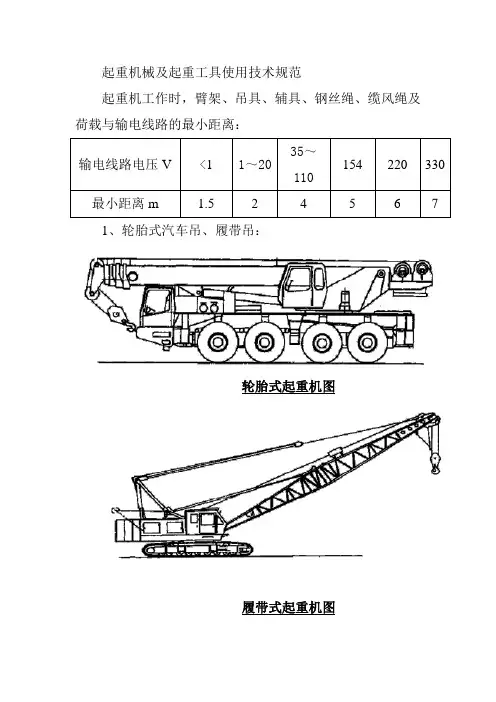 起重机械及起重工具使用技术规范

起重机工作时，臂架、吊具、辅具、钢丝绳、缆风绳及荷载与输电线路的最小距离：

| 输电线路电压 V | <1 | 1～20 | 35～110 | 154 | 220 | 330 |
|---|---|---|---|---|---|---|
| 最小距离 m | 1.5 | 2 | 4 | 5 | 6 | 7 |

1、轮胎式汽车吊、履带吊：

轮胎式起重机图

履带式起重机图