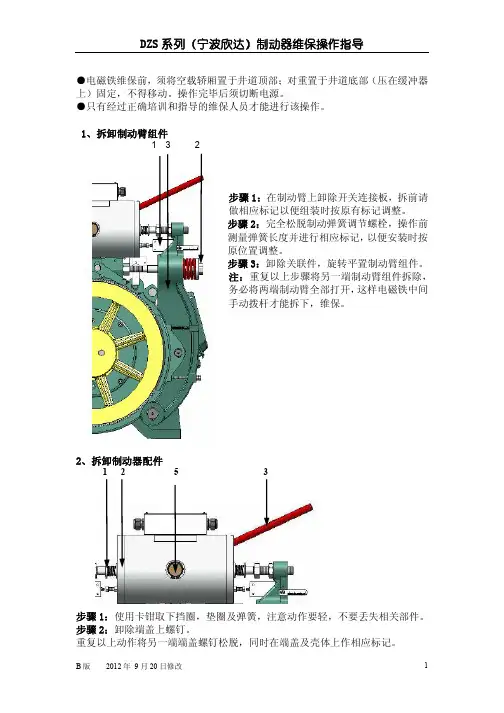 DZS 系列（宁波欣达）制动器维保操作指导

●电磁铁维保前，须将空载轿厢置于井道顶部；对重置于井道底部（压在缓冲器上）固定，不得移动。操作完毕后须切断电源。
●只有经过正确培训和指导的维保人员才能进行该操作。

1、拆卸制动臂组件

1 3 2

步骤 1：在制动臂上卸除开关连接板，拆前请做相应标记以便组装时按原有标记调整。
步骤 2：完全松脱制动弹簧调节螺栓，操作前测量弹簧长度并进行相应标记，以便安装时按原位置调整。
步骤 3：卸除关联件，旋转平置制动臂组件。
注：重复以上步骤将另一端制动臂组件拆除，务必将两端制动臂全部打开，这样电磁铁中间手动拨杆才能拆下，维保。

2、拆卸制动器配件

1 2 5 3

步骤 1：使用卡钳取下挡圈，垫圈及弹簧，注意动作要轻，不要丢失相关部件。
步骤 2：卸除端盖上螺钉。
重复以上动作将另一端端盖螺钉松脱，同时在端盖及壳体上作相应标记。

B 版 2012 年 9 月 20 日修改 1