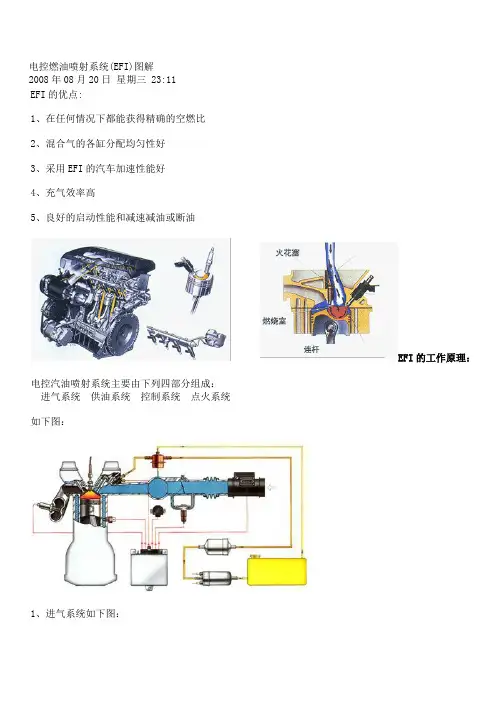 电控燃油喷射系统(EFI)图解
2008 年 08 月 20 日 星期三 23:11
EFI 的优点:

1、在任何情况下都能获得精确的空燃比

2、混合气的各缸分配均匀性好

3、采用 EFI 的汽车加速性能好

4、充气效率高

5、良好的启动性能和减速减油或断油

火花塞

燃烧室

连杆

EFI 的工作原理:

电控汽油喷射系统主要由下列四部分组成:
进气系统 供油系统 控制系统 点火系统

如下图:

1、进气系统如下图: