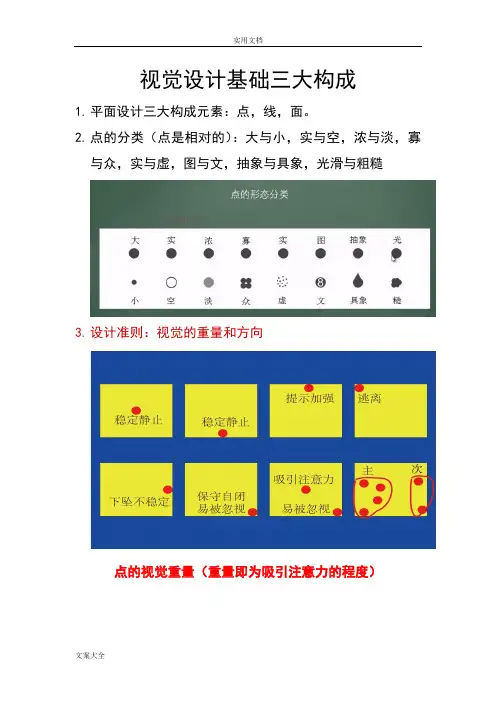 实用文档

视觉设计基础三大构成

1. 平面设计三大构成元素：点，线，面。

2. 点的分类（点是相对的）：大与小，实与空，浓与淡，寡与众，实与虚，图与文，抽象与具象，光滑与粗糙

点的形态分类

大 实 浓 寡 实 图 抽象 光

小 空 淡 众 虚 文 具象 糙

3. 设计准则：视觉的重量和方向

稳定静止

稳定静止

提示加强

逃离

下坠不稳定

保守自闭 易被忽视

吸引注意力 易被忽视

主 次

点的视觉重量（重量即为吸引注意力的程度）

文案大全