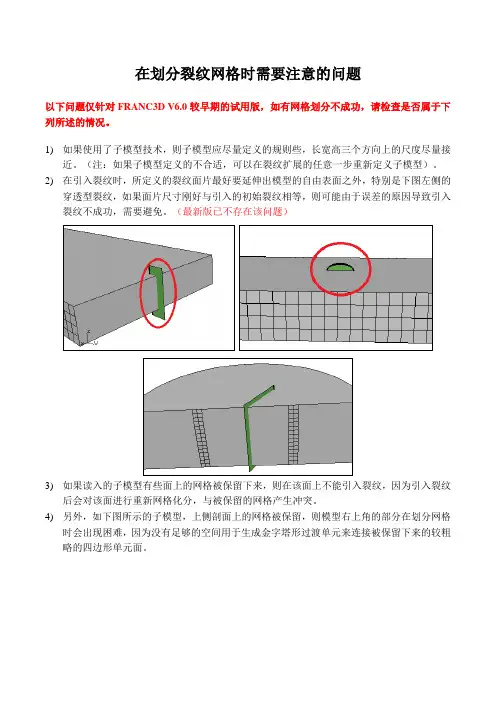 在划分裂纹网格时需要注意的问题

以下问题仅针对 FRANC3D V6.0 较早期的试用版，如有网格划分不成功，请检查是否属于下列所述的情况。

1) 如果使用了子模型技术，则子模型应尽量定义的规则些，长宽高三个方向上的尺度尽量接近。（注：如果子模型定义的不合适，可以在裂纹扩展的任意一步重新定义子模型）。

2) 在引入裂纹时，所定义的裂纹面片最好要延伸出模型的自由表面之外，特别是下图左侧的穿透型裂纹，如果面片尺寸刚好与引入的初始裂纹相等，则可能由于误差的原因导致引入裂纹不成功，需要避免。（最新版已不存在该问题）

3) 如果读入的子模型有些面上的网格被保留下来，则在该面上不能引入裂纹，因为引入裂纹后会对该面进行重新网格化分，与被保留的网格产生冲突。

4) 另外，如下图所示的子模型，上侧剖面上的网格被保留，则模型右上角的部分在划分网格时会出现困难，因为没有足够的空间用于生成金字塔形过渡单元来连接被保留下来的较粗略的四边形单元面。