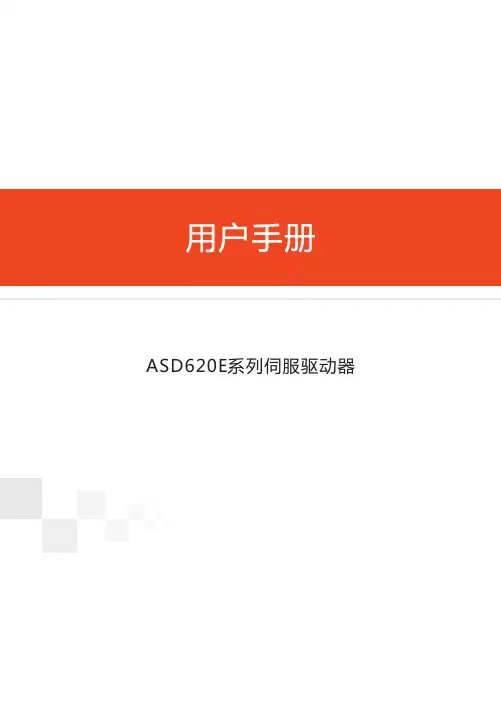 用户手册

ASD620E系列伺服驱动器