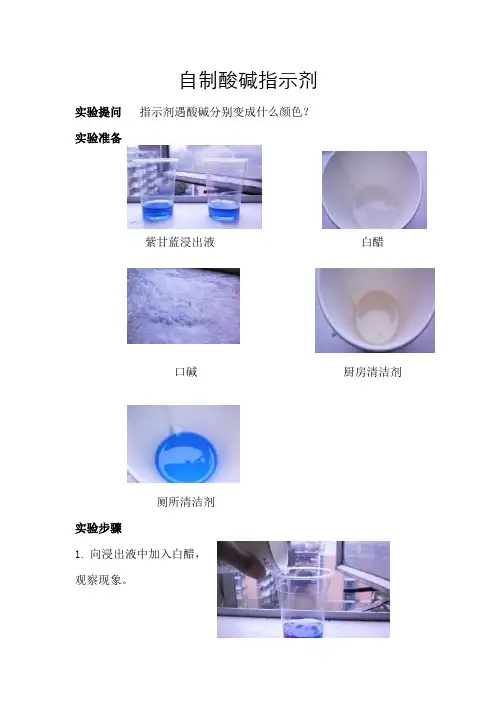 自制酸碱指示剂

实验提问　指示剂遇酸碱分别变成什么颜色？

实验准备

紫甘蓝浸出液

白醋

口碱

厨房清洁剂

厕所清洁剂

实验步骤

1. 向浸出液中加入白醋，观察现象。