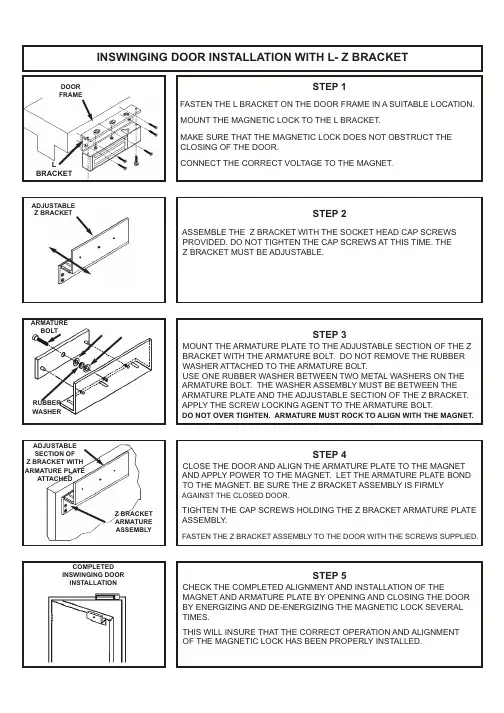 INSWINGING DOOR INSTALLATION WITH L- Z BRACKET

DOOR FRAME

L BRACKET

STEP 1

FASTEN THE L BRACKET ON THE DOOR FRAME IN A SUITABLE LOCATION.

MOUNT THE MAGNETIC LOCK TO THE L BRACKET.

MAKE SURE THAT THE MAGNETIC LOCK DOES NOT OBSTRUCT THE CLOSING OF THE DOOR.

CONNECT THE CORRECT VOLTAGE TO THE MAGNET.

ADJUSTABLE Z BRACKET

STEP 2

ASSEMBLE THE Z BRACKET WITH THE SOCKET HEAD CAP SCREWS PROVIDED. DO NOT TIGHTEN THE CAP SCREWS AT THIS TIME. THE Z BRACKET MUST BE ADJUSTABLE.

ARMATURE BOLT

RUBBER WASHER

STEP 3

MOUNT THE ARMATURE PLATE TO THE ADJUSTABLE SECTION OF THE Z BRACKET WITH THE ARMATURE BOLT. DO NOT REMOVE THE RUBBER WASHER ATTACHED TO THE ARMATURE BOLT.
USE ONE RUBBER WASHER BETWEEN TWO METAL WASHERS ON THE ARMATURE BOLT. THE WASHER ASSEMBLY MUST BE BETWEEN THE ARMATURE PLATE AND THE ADJUSTABLE SECTION OF THE Z BRACKET.
APPLY THE SCREW LOCKING AGENT TO THE ARMATURE BOLT.
DO NOT OVER TIGHTEN. ARMATURE MUST ROCK TO ALIGN WITH THE MAGNET.

ADJUSTABLE SECTION OF Z BRACKET WITH ARMATURE PLATE ATTACHED

Z BRACKET ARMATURE ASSEMBLY

STEP 4

CLOSE THE DOOR AND ALIGN THE ARMATURE PLATE TO THE MAGNET AND APPLY POWER TO THE MAGNET. LET THE ARMATURE PLATE BOND TO THE MAGNET. BE SURE THE Z BRACKET ASSEMBLY IS FIRMLY AGAINST THE CLOSED DOOR.

TIGHTEN THE CAP SCREWS HOLDING THE Z BRACKET ARMATURE PLATE ASSEMBLY.

FASTEN THE Z BRACKET ASSEMBLY TO THE DOOR WITH THE SCREWS SUPPLIED.

COMPLETED INSWINGING DOOR INSTALLATION

STEP 5

CHECK THE COMPLETED ALIGNMENT AND INSTALLATION OF THE MAGNET AND ARMATURE PLATE BY OPENING AND CLOSING THE DOOR BY ENERGIZING AND DE-ENERGIZING THE MAGNETIC LOCK SEVERAL TIMES.

THIS WILL INSURE THAT THE CORRECT OPERATION AND ALIGNMENT OF THE MAGNETIC LOCK HAS BEEN PROPERLY INSTALLED.