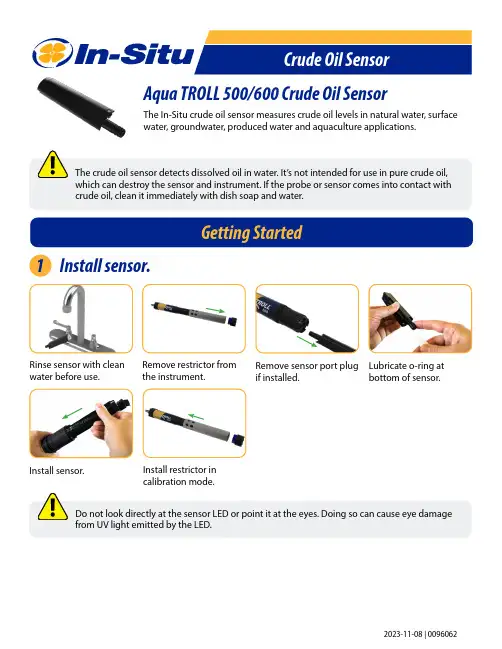 In-Situ

Crude Oil Sensor

Aqua TROLL 500/600 Crude Oil Sensor

The In-Situ crude oil sensor measures crude oil levels in natural water, surface water, groundwater, produced water and aquaculture applications.

The crude oil sensor detects dissolved oil in water. It's not intended for use in pure crude oil, which can destroy the sensor and instrument. If the probe or sensor comes into contact with crude oil, clean it immediately with dish soap and water.

Getting Started

1 Install sensor.

Rinse sensor with clean water before use.

Remove restrictor from the instrument.

TROLL

Remove sensor port plug if installed.

Lubricate o-ring at bottom of sensor.

Install sensor.

Install restrictor in calibration mode.

Do not look directly at the sensor LED or point it at the eyes. Doing so can cause eye damage from UV light emitted by the LED.

2023-11-08 | 0096062