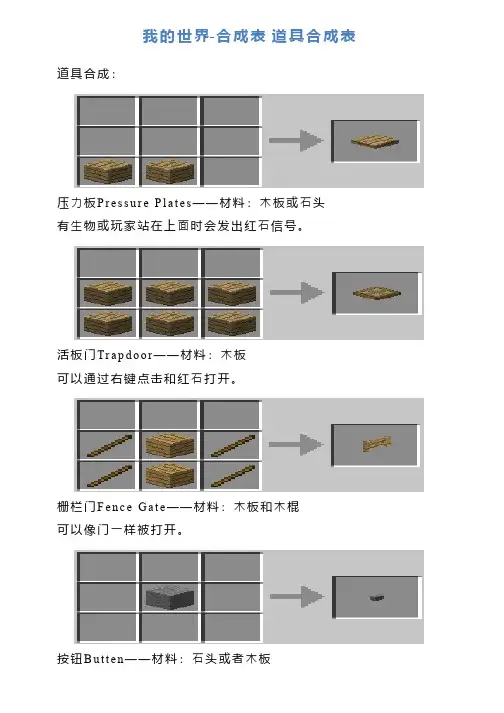 我的世界-合成表 道具合成表

道具合成：

压力板Pressure Plates——材料：木板或石头

有生物或玩家站在上面时会发出红石信号。

活板门Trapdoor——材料：木板

可以通过右键点击和红石打开。

栅栏门Fence Gate——材料：木板和木棍

可以像门一样被打开。

按钮Butten——材料：石头或者木板