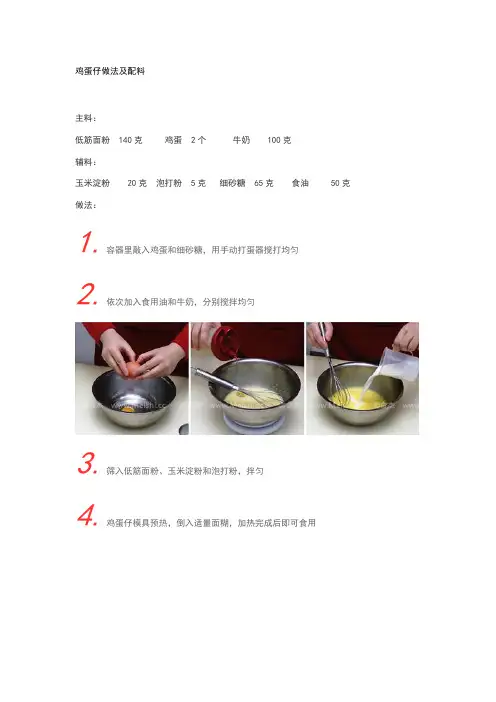 鸡蛋仔做法及配料

主料：

低筋面粉 140 克 鸡蛋 2 个 牛奶 100 克

辅料：

玉米淀粉 20 克 泡打粉 5 克 细砂糖 65 克 食油 50 克

做法：

1. 容器里敲入鸡蛋和细砂糖，用手动打蛋器搅打均匀

2. 依次加入食用油和牛奶，分别搅拌均匀

3. 筛入低筋面粉、玉米淀粉和泡打粉，拌匀

4. 鸡蛋仔模具预热，倒入适量面糊，加热完成后即可食用