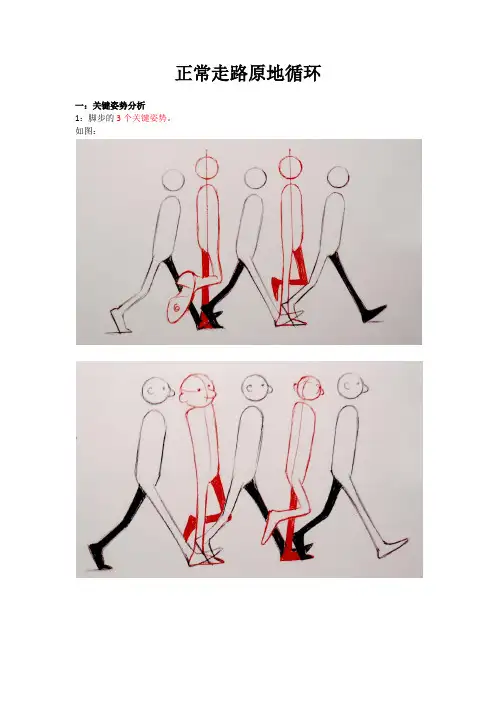 正常走路原地循环

一：关键姿势分析
1：脚步的 3 个关键姿势。
如图：