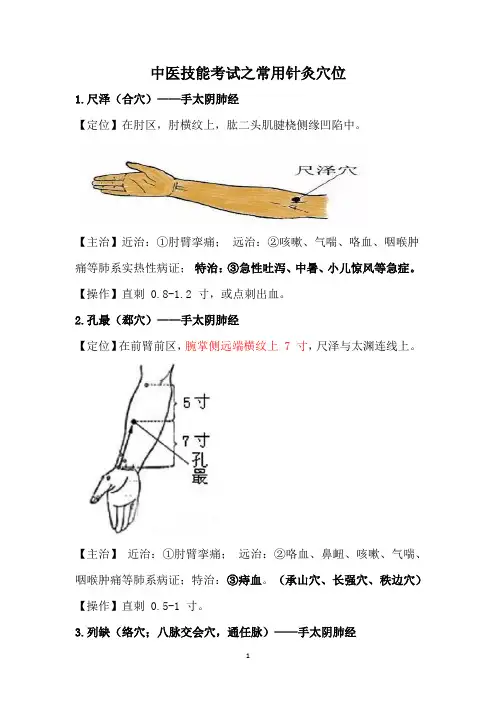 中医技能考试之常用针灸穴位

1.尺泽（合穴）——手太阴肺经

【定位】在肘区，肘横纹上，肱二头肌腱桡侧缘凹陷中。

尺泽穴

【主治】近治：①肘臂挛痛； 远治：②咳嗽、气喘、咯血、咽喉肿痛等肺系实热性病证； 特治：③急性吐泻、中暑、小儿惊风等急症。

【操作】直刺 0.8-1.2 寸，或点刺出血。

2.孔最（郄穴）——手太阴肺经

【定位】在前臂前区，腕掌侧远端横纹上 7 寸，尺泽与太渊连线上。

5寸

7寸

孔最

【主治】 近治：①肘臂挛痛； 远治：②咯血、鼻衄、咳嗽、气喘、咽喉肿痛等肺系病证；特治：③痔血。（承山穴、长强穴、秩边穴）

【操作】直刺 0.5-1 寸。

3.列缺（络穴；八脉交会穴，通任脉）——手太阴肺经

1