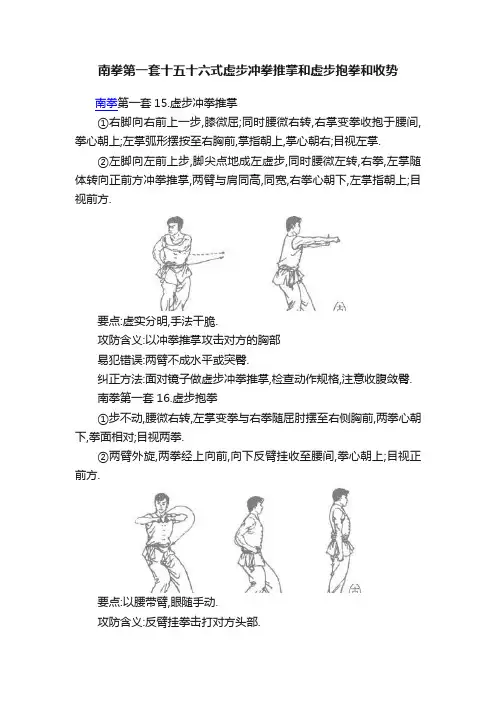 南拳第一套十五十六式虚步冲拳推掌和虚步抱拳和收势

南拳第一套 15.虚步冲拳推掌

①右脚向右前上一步,膝微屈;同时腰微右转,右掌变拳收抱于腰间,拳心朝上;左掌弧形摆按至右胸前,掌指朝上,掌心朝右;目视左掌.

②左脚向左前上步,脚尖点地成左虚步,同时腰微左转,右拳,左掌随体转向正前方冲拳推掌,两臂与肩同高,同宽,右拳心朝下,左掌指朝上;目视前方.

要点:虚实分明,手法干脆.

攻防含义:以冲拳推掌攻击对方的胸部

易犯错误:两臂不成水平或突臀.

纠正方法:面对镜子做虚步冲拳推掌,检查动作规格,注意收腹敛臀.

南拳第一套 16.虚步抱拳

①步不动,腰微右转,左掌变拳与右拳随屈肘摆至右侧胸前,两拳心朝下,拳面相对;目视两拳.

②两臂外旋,两拳经上向前,向下反臂挂收至腰间,拳心朝上;目视正前方.

要点:以腰带臂,眼随手动.

攻防含义:反臂挂拳击打对方头部.