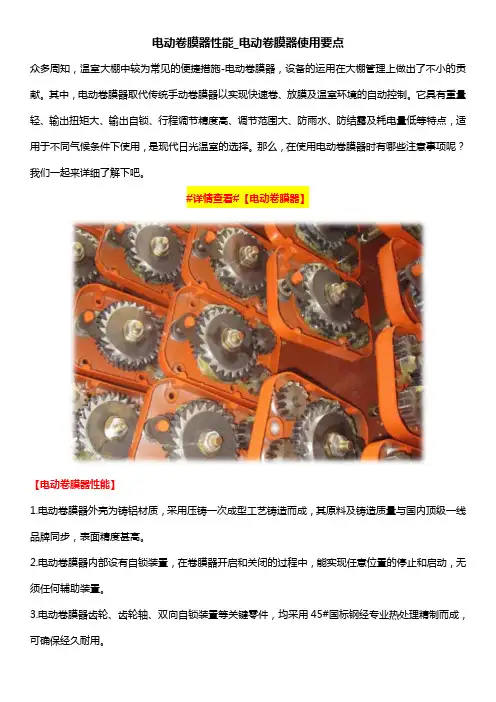 电动卷膜器性能_电动卷膜器使用要点

众多周知，温室大棚中较为常见的便捷措施-电动卷膜器，设备的运用在大棚管理上做出了不小的贡献。其中，电动卷膜器取代传统手动卷膜器以实现快速卷、放膜及温室环境的自动控制。它具有重量轻、输出扭矩大、输出自锁、行程调节精度高、调节范围大、防雨水、防结露及耗电量低等特点，适用于不同气候条件下使用，是现代日光温室的选择。那么，在使用电动卷膜器时有哪些注意事项呢？我们一起来详细了解下吧。

#详情查看#【电动卷膜器】

【电动卷膜器性能】

1.电动卷膜器外壳为铸铝材质，采用压铸一次成型工艺铸造而成，其原料及铸造质量与国内顶级一线品牌同步，表面精度甚高。

2.电动卷膜器内部设有自锁装置，在卷膜器开启和关闭的过程中，能实现任意位置的停止和启动，无须任何辅助装置。

3.电动卷膜器齿轮、齿轮轴、双向自锁装置等关键零件，均采用 45#国标钢经专业热处理精制而成，可确保经久耐用。