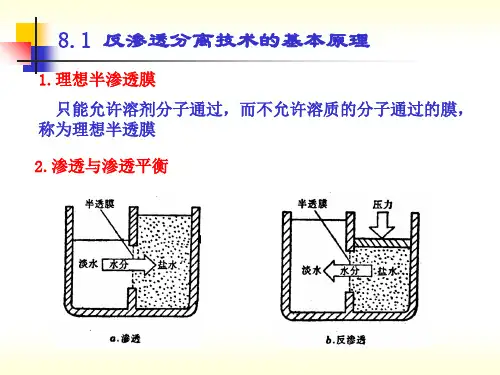 8.1 反渗透分离技术的基本原理

1. 理想半渗透膜

只能允许溶剂分子通过，而不允许溶质的分子通过的膜，称为理想半透膜

2. 渗透与渗透平衡

半透膜

淡水

水分

盐水

a. 渗透

半透膜

压力

淡水

水分

盐水

b. 反渗透