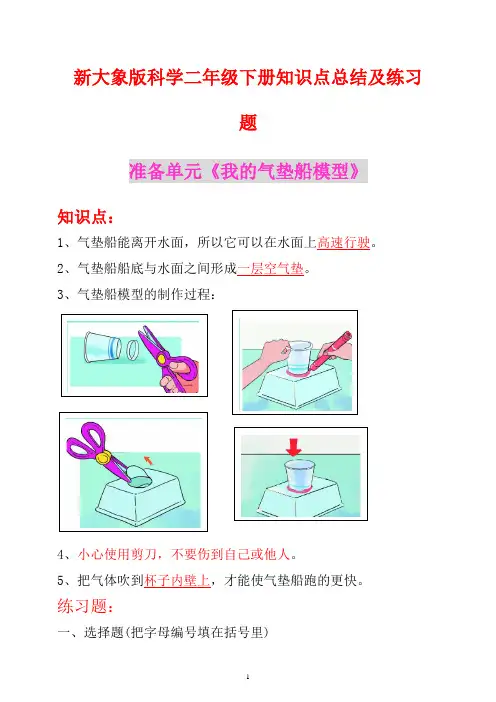 新大象版科学二年级下册知识点总结及练习题

准备单元《我的气垫船模型》

知识点：

1、气垫船能离开水面，所以它可以在水面上高速行驶。

2、气垫船船底与水面之间形成一层空气垫。

3、气垫船模型的制作过程：

4、小心使用剪刀，不要伤到自己或他人。

5、把气体吹到杯子内壁上，才能使气垫船跑的更快。

练习题：

一、选择题(把字母编号填在括号里)

1