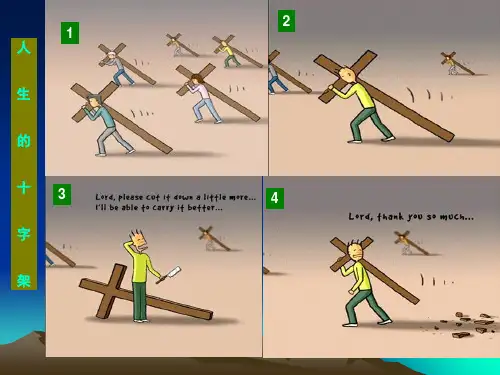 人生的十字架

1

2

3

Lord, please cut it down a little more... I'll be able to carry it better...

4

Lord, thank you so much...