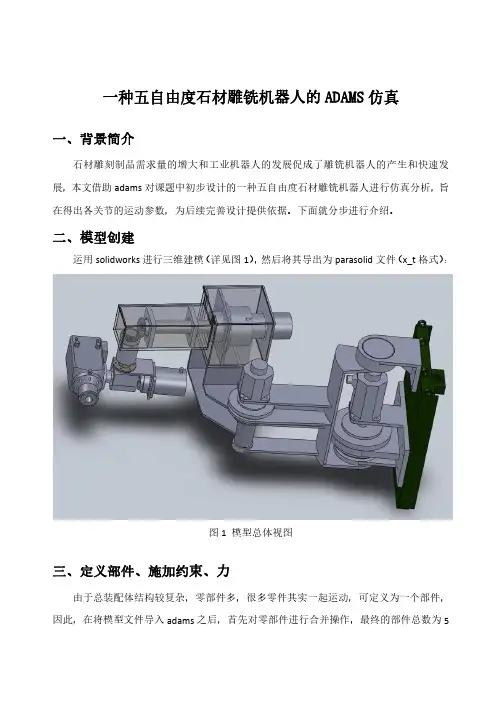 一种五自由度石材雕铣机器人的 ADAMS 仿真

一、背景简介

石材雕刻制品需求量的增大和工业机器人的发展促成了雕铣机器人的产生和快速发展，本文借助 adams 对课题中初步设计的一种五自由度石材雕铣机器人进行仿真分析，旨在得出各关节的运动参数，为后续完善设计提供依据。下面就分步进行介绍。

二、模型创建

运用 solidworks 进行三维建模（详见图 1），然后将其导出为 parasolid 文件（x_t 格式）：

图 1 模型总体视图

三、定义部件、施加约束、力

由于总装配体结构较复杂，零部件多，很多零件其实一起运动，可定义为一个部件，因此，在将模型文件导入 adams 之后，首先对零部件进行合并操作，最终的部件总数为 5