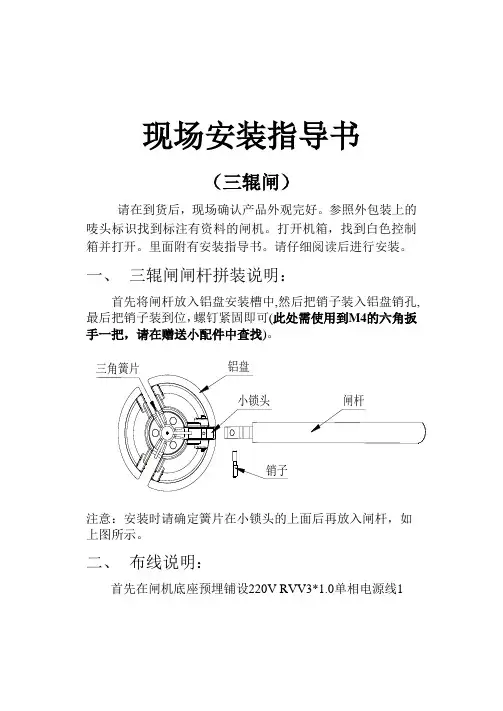 现场安装指导书

（三辊闸）

请在到货后，现场确认产品外观完好。参照外包装上的唛头标识找到标注有资料的闸机。打开机箱，找到白色控制箱并打开。里面附有安装指导书。请仔细阅读后进行安装。

一、 三辊闸闸杆拼装说明：

首先将闸杆放入铝盘安装槽中,然后把销子装入铝盘销孔,最后把销子装到位，螺钉紧固即可(此处需使用到M4的六角扳手一把，请在赠送小配件中查找)。

三角簧片

铝盘

小锁头

闸杆

销子

注意：安装时请确定簧片在小锁头的上面后再放入闸杆，如上图所示。

二、 布线说明：

首先在闸机底座预埋铺设220V RVV3*1.0单相电源线1