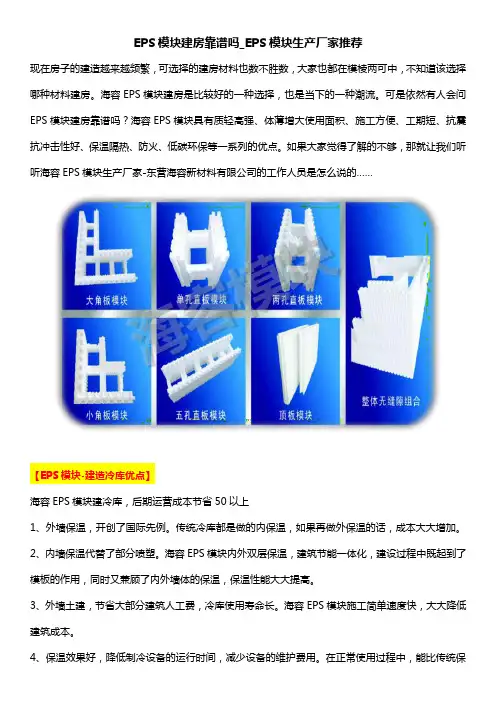 EPS 模块建房靠谱吗_EPS 模块生产厂家推荐

现在房子的建造越来越频繁，可选择的建房材料也数不胜数，大家也都在模棱两可中，不知道该选择哪种材料建房。海容 EPS 模块建房是比较好的一种选择，也是当下的一种潮流。可是依然有人会问 EPS 模块建房靠谱吗？海容 EPS 模块具有质轻高强、体薄增大使用面积、施工方便、工期短、抗震抗冲击性好、保温隔热、防火、低碳环保等一系列的优点。如果大家觉得了解的不够，那就让我们听听海容 EPS 模块生产厂家-东营海容新材料有限公司的工作人员是怎么说的……

大角板模块
单孔直板模块
两孔直板模块
小角板模块
五孔直板模块
顶板模块
整体无缝隙组合
海容模块

【EPS 模块-建造冷库优点】

海容 EPS 模块建冷库，后期运营成本节省 50 以上

1、外墙保温，开创了国际先例。传统冷库都是做的内保温，如果再做外保温的话，成本大大增加。

2、内墙保温代替了部分喷塑。海容 EPS 模块内外双层保温，建筑节能一体化，建设过程中既起到了模板的作用，同时又兼顾了内外墙体的保温，保温性能大大提高。

3、外墙土建，节省大部分建筑人工费，冷库使用寿命长。海容 EPS 模块施工简单速度快，大大降低建筑成本。

4、保温效果好，降低制冷设备的运行时间，减少设备的维护费用。在正常使用过程中，能比传统保