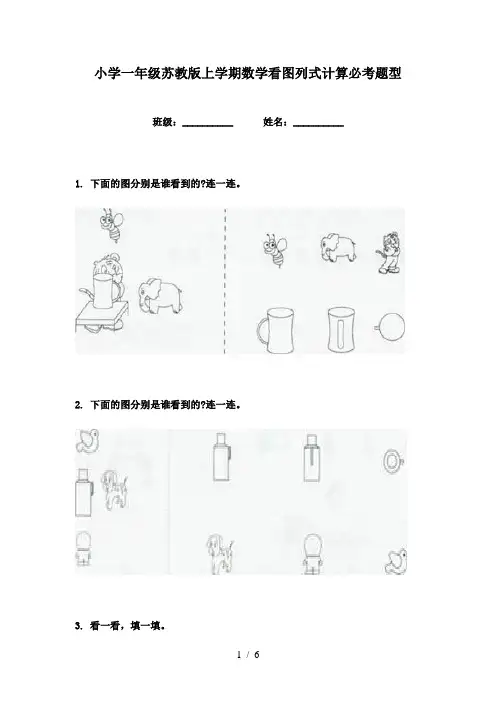 小学一年级苏教版上学期数学看图列式计算必考题型

班级：__________ 姓名：__________

1. 下面的图分别是谁看到的?连一连。

2. 下面的图分别是谁看到的?连一连。

3. 看一看，填一填。

1 / 6