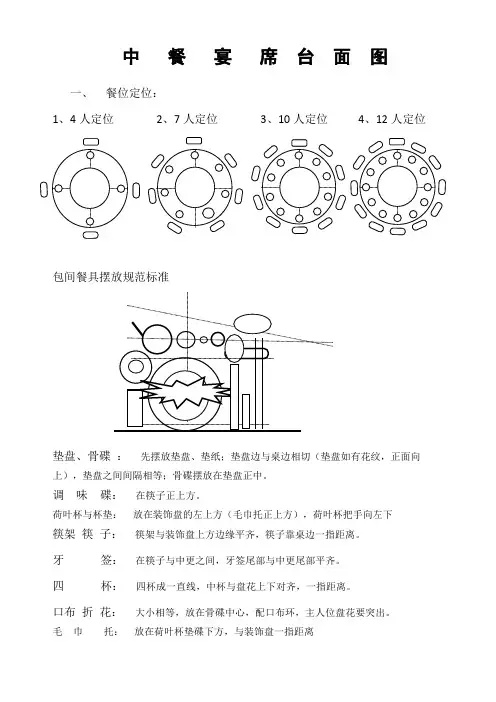 中 餐 宴 席 台 面 图

一、 餐位定位：

1、4 人定位 2、7 人定位 3、10 人定位 4、12 人定位

包间餐具摆放规范标准

垫盘、骨碟 ： 先摆放垫盘、垫纸；垫盘边与桌边相切（垫盘如有花纹，正面向上），垫盘之间间隔相等；骨碟摆放在垫盘正中。

调 味 碟： 在筷子正上方。

荷叶杯与杯垫： 放在装饰盘的左上方（毛巾托正上方），荷叶杯把手向左下

筷架 筷 子： 筷架与装饰盘上方边缘平齐，筷子靠桌边一指距离。

牙 签： 在筷子与中更之间，牙签尾部与中更尾部平齐。

四 杯： 四杯成一直线，中杯与盘花上下对齐，一指距离。

口布 折 花： 大小相等，放在骨碟中心，配口布环，主人位盘花要突出。

毛 巾 托： 放在荷叶杯垫碟下方，与装饰盘一指距离