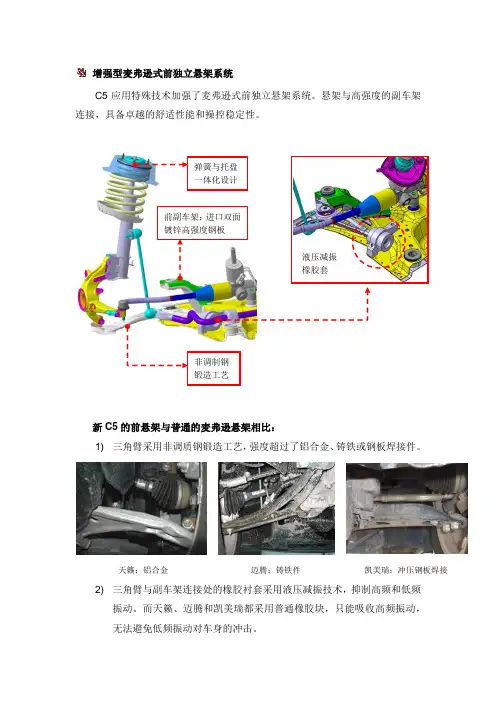 增强型麦弗逊式前独立悬架系统

C5 应用特殊技术加强了麦弗逊式前独立悬架系统。悬架与高强度的副车架连接，具备卓越的舒适性能和操控稳定性。

弹簧与托盘一体化设计

前副车架：进口双面镀锌高强度钢板

液压减振橡胶套

非调制钢锻造工艺

新 C5 的前悬架与普通的麦弗逊悬架相比：

1) 三角臂采用非调质钢锻造工艺，强度超过了铝合金、铸铁或钢板焊接件。

天籁：铝合金　　迈腾：铸铁件　　凯美瑞：冲压钢板焊接

2) 三角臂与副车架连接处的橡胶衬套采用液压减振技术，抑制高频和低频振动。而天籁、迈腾和凯美瑞都采用普通橡胶块，只能吸收高频振动，无法避免低频振动对车身的冲击。