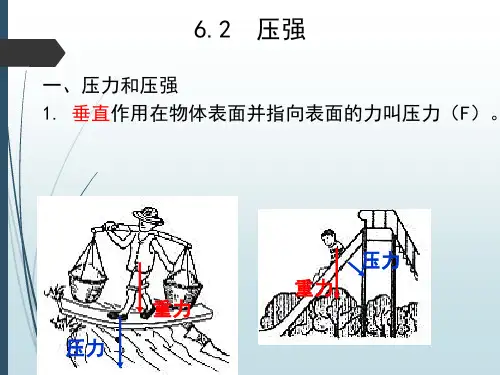 6.2 压强

一、压力和压强

1. 垂直作用在物体表面并指向表面的力叫压力（F）。

重力

压力

压力

重力