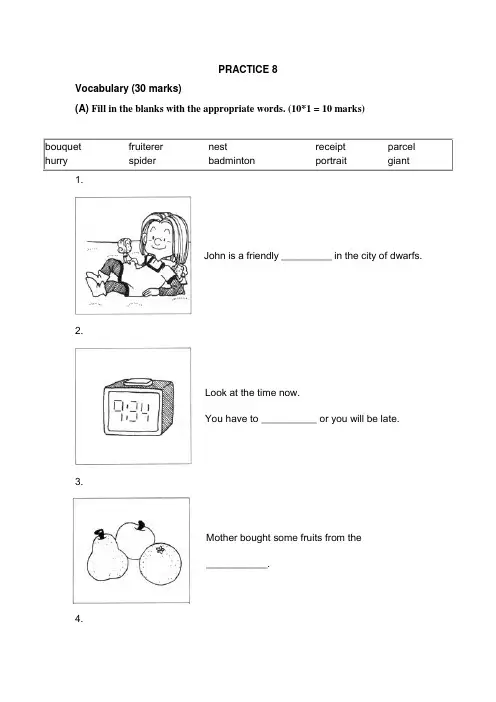 PRACTICE 8

Vocabulary (30 marks)

(A) Fill in the blanks with the appropriate words. (10*1 = 10 marks)

| bouquet | fruiterer | nest | receipt | parcel |
|---|---|---|---|---|
| hurry | spider | badminton | portrait | giant |

1.

John is a friendly _________ in the city of dwarfs.

2.

9:34

Look at the time now.

You have to __________ or you will be late.

3.

Mother bought some fruits from the ___________.

4.