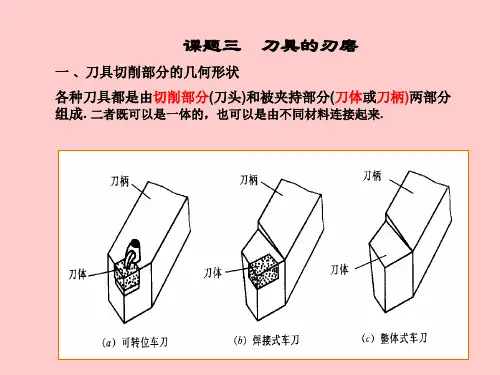 课题三　刀具的刃磨

一 、刀具切削部分的几何形状

各种刀具都是由切削部分(刀头)和被夹持部分(刀体或刀柄)两部分组成. 二者既可以是一体的，也可以是由不同材料连接起来.

刀柄

刀体

(a) 可转位车刀

刀柄

刀体

(b) 焊接式车刀

刀柄

刀体

(c) 整体式车刀