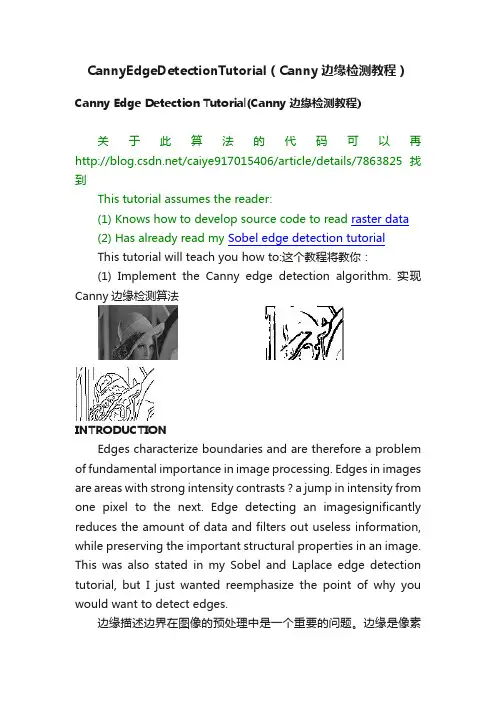 CannyEdgeDetectionTutorial（Canny 边缘检测教程）

Canny Edge Detection Tutorial(Canny 边缘检测教程)

关于此算法的代码可以再 http://blog.csdn.net/caiye917015406/article/details/7863825 找到

This tutorial assumes the reader:

(1) Knows how to develop source code to read raster data

(2) Has already read my Sobel edge detection tutorial

This tutorial will teach you how to:这个教程将教你：

(1) Implement the Canny edge detection algorithm. 实现 Canny 边缘检测算法

INTRODUCTION

Edges characterize boundaries and are therefore a problem of fundamental importance in image processing. Edges in images are areas with strong intensity contrasts ? a jump in intensity from one pixel to the next. Edge detecting an imagesignificantly reduces the amount of data and filters out useless information, while preserving the important structural properties in an image. This was also stated in my Sobel and Laplace edge detection tutorial, but I just wanted reemphasize the point of why you would want to detect edges.

边缘描述边界在图像的预处理中是一个重要的问题。边缘是像素