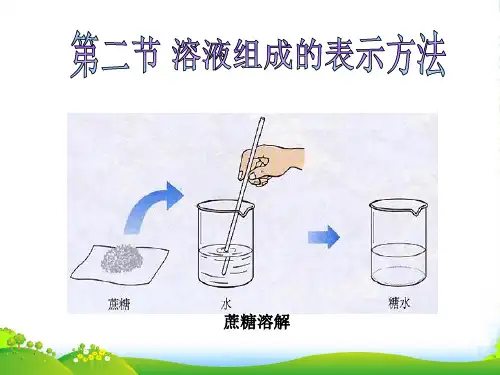 第二节 溶液组成的表示方法

蔗糖

水

糖水

蔗糖溶解