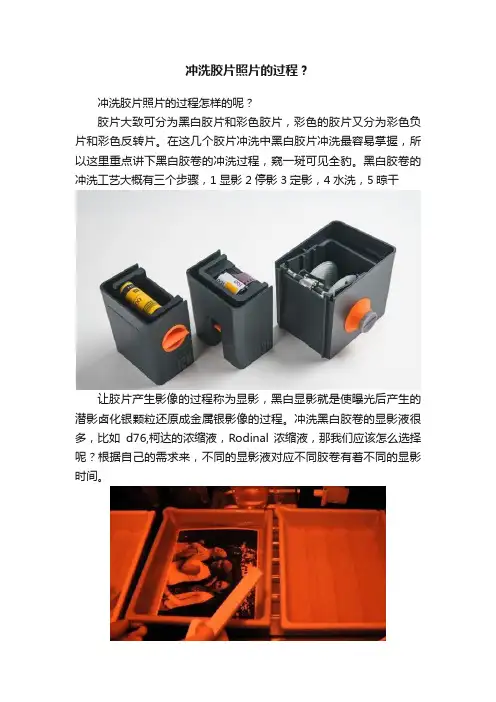 冲洗胶片照片的过程？

冲洗胶片照片的过程怎样的呢？

胶片大致可分为黑白胶片和彩色胶片，彩色的胶片又分为彩色负片和彩色反转片。在这几个胶片冲洗中黑白胶片冲洗最容易掌握，所以这里重点讲下黑白胶卷的冲洗过程，窥一斑可见全豹。黑白胶卷的冲洗工艺大概有三个步骤，1 显影 2 停影 3 定影，4 水洗，5 晾干

让胶片产生影像的过程称为显影，黑白显影就是使曝光后产生的潜影卤化银颗粒还原成金属银影像的过程。冲洗黑白胶卷的显影液很多，比如 d76,柯达的浓缩液，Rodinal 浓缩液，那我们应该怎么选择呢？根据自己的需求来，不同的显影液对应不同胶卷有着不同的显影时间。