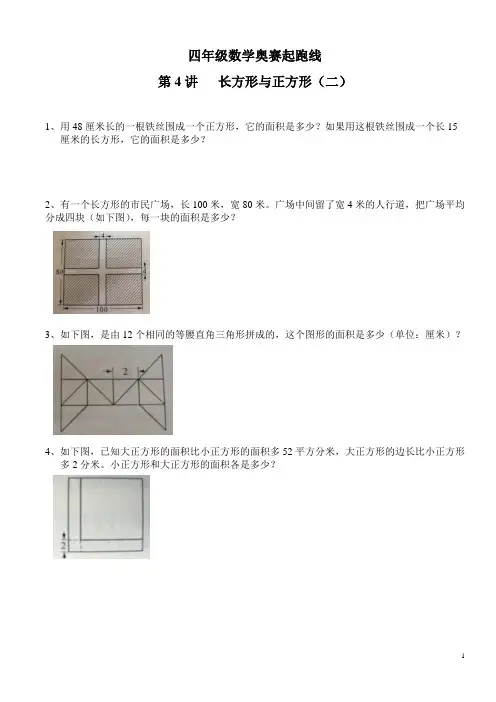 四年级数学奥赛起跑线

第 4 讲　长方形与正方形（二）

1、用 48 厘米长的一根铁丝围成一个正方形，它的面积是多少？如果用这根铁丝围成一个长 15 厘米的长方形，它的面积是多少？

2、有一个长方形的市民广场，长 100 米，宽 80 米。广场中间留了宽 4 米的人行道，把广场平均分成四块（如下图），每一块的面积是多少？

4

80

4

100

3、如下图，是由 12 个相同的等腰直角三角形拼成的，这个图形的面积是多少（单位：厘米）？

2

4、如下图，已知大正方形的面积比小正方形的面积多 52 平方分米，大正方形的边长比小正方形多 2 分米。小正方形和大正方形的面积各是多少？

2

1