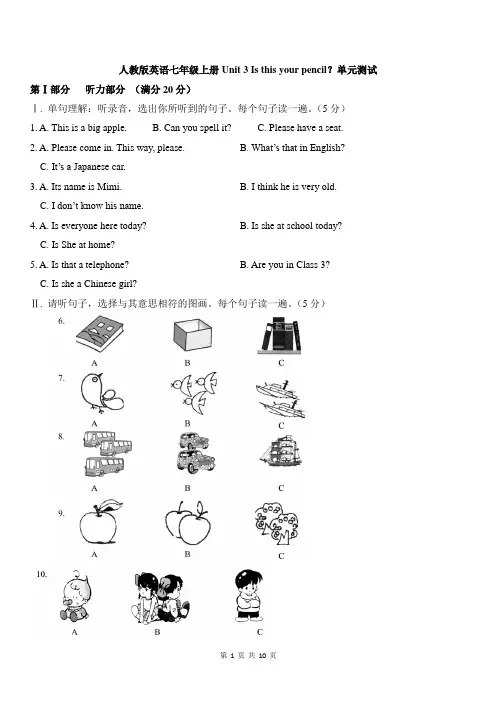 人教版英语七年级上册 Unit 3 Is this your pencil？单元测试

第 I 部分　听力部分 （满分 20 分）

Ⅰ. 单句理解：听录音，选出你所听到的句子。每个句子读一遍。（5 分）

1. A. This is a big apple.　B. Can you spell it?　C. Please have a seat.

2. A. Please come in. This way, please.　B. What's that in English?
C. It's a Japanese car.

3. A. Its name is Mimi.　B. I think he is very old.
C. I don't know his name.

4. A. Is everyone here today?　B. Is she at school today?
C. Is She at home?

5. A. Is that a telephone?　B. Are you in Class 3?
C. Is she a Chinese girl?

Ⅱ. 请听句子，选择与其意思相符的图画。每个句子读一遍。（5 分）

6.
A　B　C

7.
A　B　C

8.
A　B　C

9.
A　B　C

10.
A　B　C

第 1 页 共 10 页