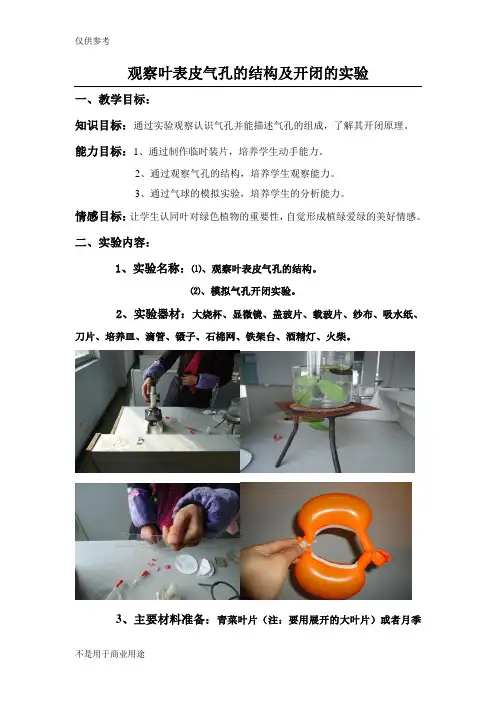 仅供参考

观察叶表皮气孔的结构及开闭的实验

一、教学目标：

知识目标：通过实验观察认识气孔并能描述气孔的组成，了解其开闭原理。

能力目标：1、通过制作临时装片，培养学生动手能力。

2、通过观察气孔的结构，培养学生观察能力。

3、通过气球的模拟实验，培养学生的分析能力。

情感目标：让学生认同叶对绿色植物的重要性，自觉形成植绿爱绿的美好情感。

二、实验内容：

1、实验名称：⑴、观察叶表皮气孔的结构。

⑵、模拟气孔开闭实验。

2、实验器材：大烧杯、显微镜、盖玻片、载玻片、纱布、吸水纸、刀片、培养皿、滴管、镊子、石棉网、铁架台、酒精灯、火柴。

3、主要材料准备：青菜叶片（注：要用展开的大叶片）或者月季

不是用于商业用途