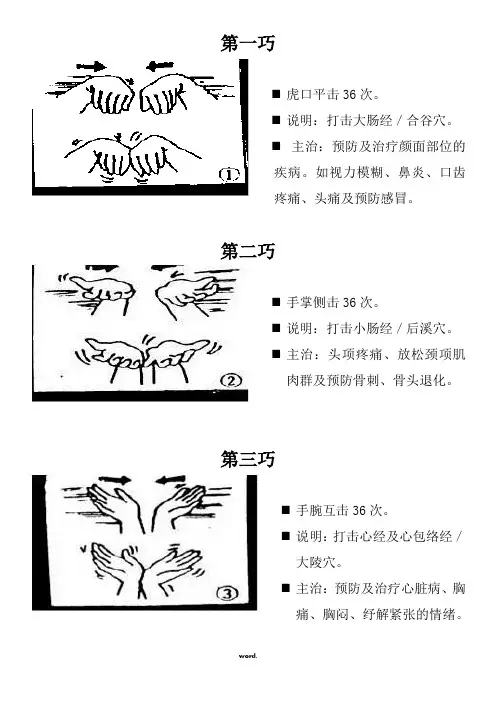 第一巧

①

■ 虎口平击 36 次。

■ 说明：打击大肠经 / 合谷穴。

■ 主治：预防及治疗颜面部位的疾病。如视力模糊、鼻炎、口齿疼痛、头痛及预防感冒。

第二巧

②

■ 手掌侧击 36 次。

■ 说明：打击小肠经 / 后溪穴。

■ 主治：头项疼痛、放松颈项肌肉群及预防骨刺、骨头退化。

第三巧

③

■ 手腕互击 36 次。

■ 说明：打击心经及心包络经 / 大陵穴。

■ 主治：预防及治疗心脏病、胸痛、胸闷、纾解紧张的情绪。

word.