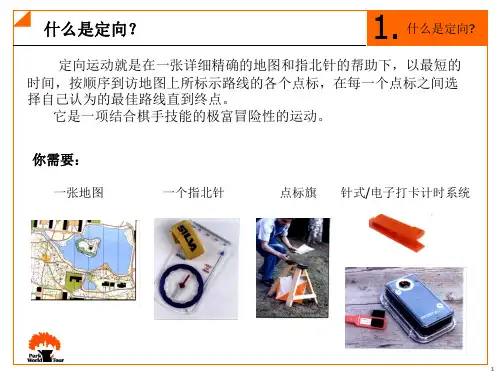 什么是定向？

1. 什么是定向?

定向运动就是在一张详细精确的地图和指北针的帮助下，以最短的时间，按顺序到访地图上所标示路线的各个点标，在每一个点标之间选择自己认为的最佳路线直到终点。

它是一项结合棋手技能的极富冒险性的运动。

你需要：

一张地图

一个指北针

点标旗

针式/电子打卡计时系统

SILVA

Park World Tour

1