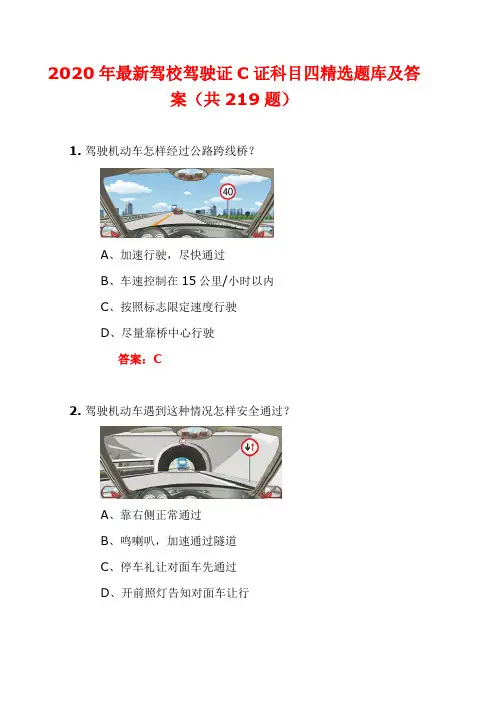 2020 年最新驾校驾驶证 C 证科目四精选题库及答案（共 219 题）

1. 驾驶机动车怎样经过公路跨线桥？

40

A、加速行驶，尽快通过

B、车速控制在 15 公里/小时以内

C、按照标志限定速度行驶

D、尽量靠桥中心行驶

答案：C

2. 驾驶机动车遇到这种情况怎样安全通过？

A、靠右侧正常通过

B、鸣喇叭，加速通过隧道

C、停车礼让对面车先通过

D、开前照灯告知对面车让行