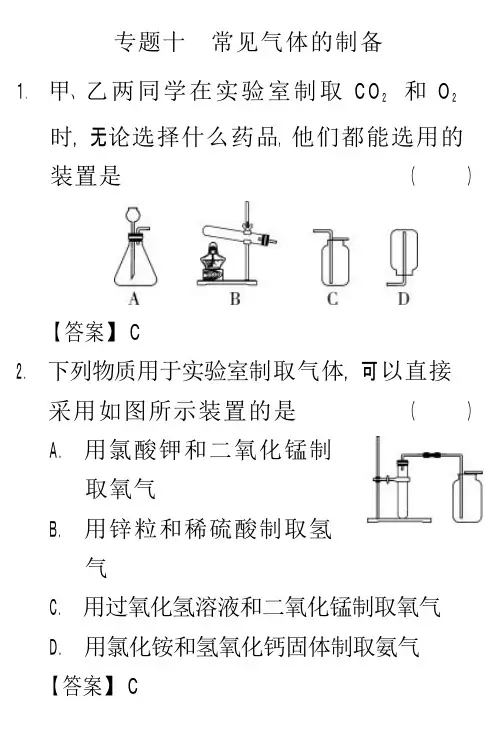 专题十　常见气体的制备

1. 甲、乙两同学在实验室制取 $CO_2$ 和 $O_2$ 时，无论选择什么药品，他们都能选用的装置是　　　　(　　)

A　B　C　D

【答案】C

2. 下列物质用于实验室制取气体，可以直接采用如图所示装置的是　　　　(　　)

A. 用氯酸钾和二氧化锰制取氧气

B. 用锌粒和稀硫酸制取氢气

C. 用过氧化氢溶液和二氧化锰制取氧气

D. 用氯化铵和氢氧化钙固体制取氨气

【答案】C