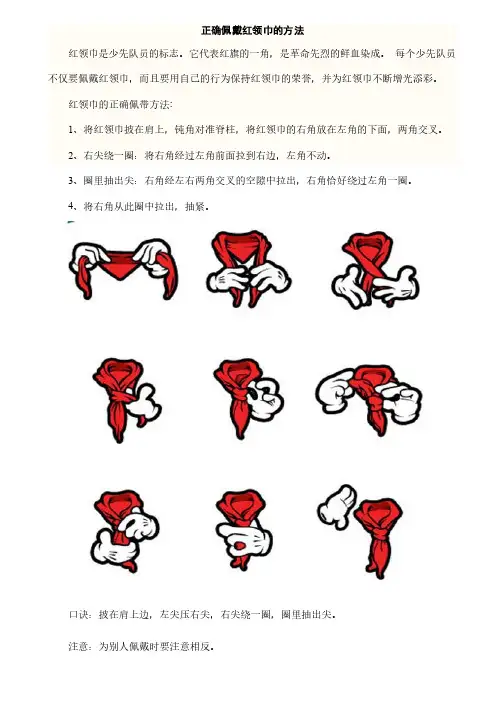 正确佩戴红领巾的方法

红领巾是少先队员的标志。它代表红旗的一角，是革命先烈的鲜血染成。 每个少先队员不仅要佩戴红领巾，而且要用自己的行为保持红领巾的荣誉，并为红领巾不断增光添彩。

红领巾的正确佩带方法：

1、将红领巾披在肩上，钝角对准脊柱，将红领巾的右角放在左角的下面，两角交叉。

2、右尖绕一圈：将右角经过左角前面拉到右边，左角不动。

3、圈里抽出尖：右角经左右两角交叉的空隙中拉出，右角恰好绕过左角一圈。

4、将右角从此圈中拉出，抽紧。

口诀：披在肩上边，左尖压右尖，右尖绕一圈，圈里抽出尖。

注意：为别人佩戴时要注意相反。