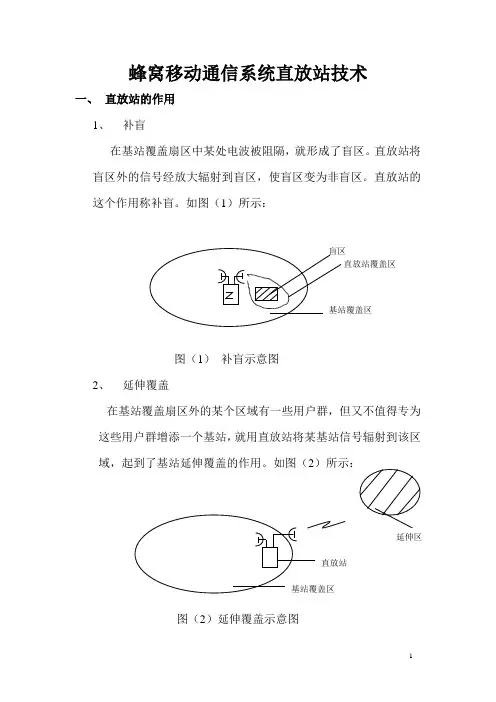 蜂窝移动通信系统直放站技术

一、 直放站的作用

1、 补盲

在基站覆盖扇区中某处电波被阻隔，就形成了盲区。直放站将盲区外的信号经放大辐射到盲区，使盲区变为非盲区。直放站的这个作用称补盲。如图（1）所示：

盲区

直放站覆盖区

Z

基站覆盖区

图（1） 补盲示意图

2、 延伸覆盖

在基站覆盖扇区外的某个区域有一些用户群，但又不值得专为这些用户群增添一个基站，就用直放站将某基站信号辐射到该区域，起到了基站延伸覆盖的作用。如图（2）所示：

延伸区

直放站

基站覆盖区

图（2）延伸覆盖示意图

1