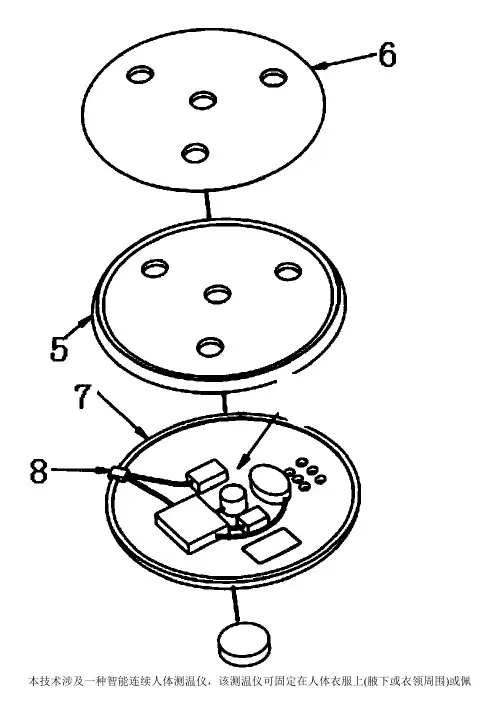 6

5

7

8

本技术涉及一种智能连续人体测温仪，该测温仪可固定在人体衣服上(腋下或衣领周围)或佩