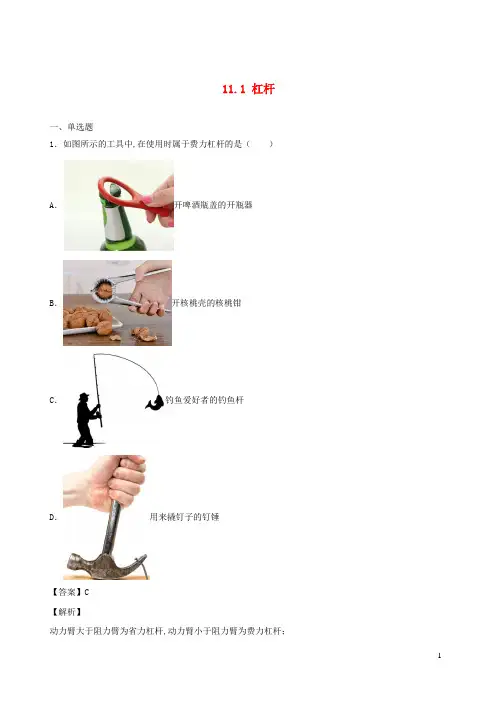 11.1 杠杆

一、单选题

1．如图所示的工具中,在使用时属于费力杠杆的是（　　）

A. 开啤酒瓶盖的开瓶器

B. 开核桃壳的核桃钳

C. 钓鱼爱好者的钓鱼杆

D. 用来撬钉子的钉锤

【答案】C

【解析】

动力臂大于阻力臂为省力杠杆,动力臂小于阻力臂为费力杠杆;

1