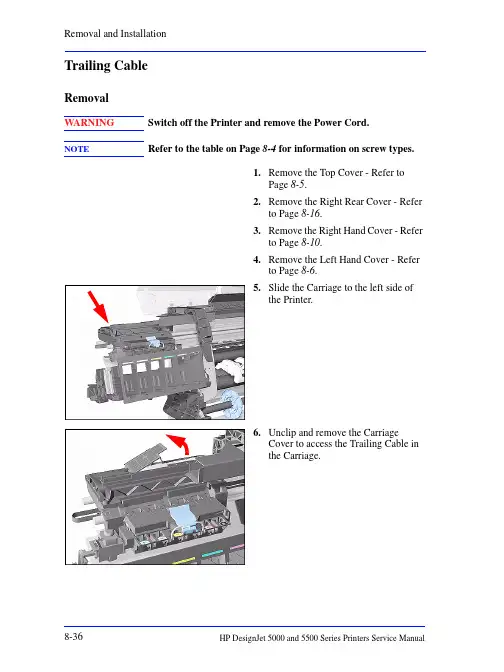 Removal and Installation

Trailing Cable

Removal

WARNING

Switch off the Printer and remove the Power Cord.

NOTE

Refer to the table on Page 8-4 for information on screw types.

1. Remove the Top Cover - Refer to Page 8-5.

2. Remove the Right Rear Cover - Refer to Page 8-16.

3. Remove the Right Hand Cover - Refer to Page 8-10.

4. Remove the Left Hand Cover - Refer to Page 8-6.

5. Slide the Carriage to the left side of the Printer.

6. Unclip and remove the Carriage Cover to access the Trailing Cable in the Carriage.

8-36

HP DesignJet 5000 and 5500 Series Printers Service Manual