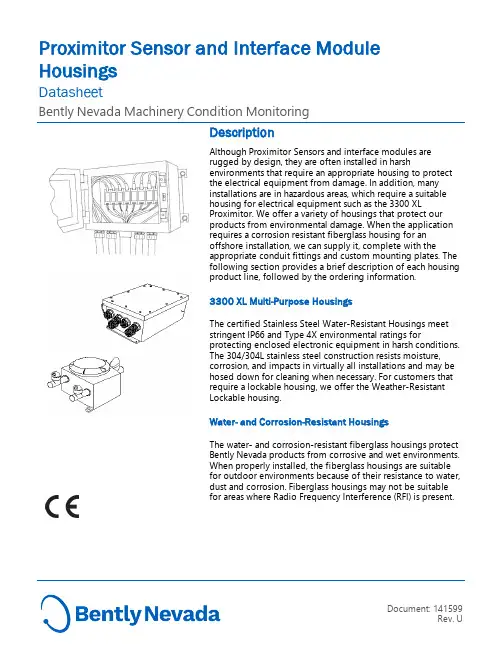 Proximitor Sensor and Interface Module Housings

Datasheet

Bently Nevada Machinery Condition Monitoring

Description

Although Proximitor Sensors and interface modules are rugged by design, they are often installed in harsh environments that require an appropriate housing to protect the electrical equipment from damage. In addition, many installations are in hazardous areas, which require a suitable housing for electrical equipment such as the 3300 XL Proximitor. We offer a variety of housings that protect our products from environmental damage. When the application requires a corrosion resistant fiberglass housing for an offshore installation, we can supply it, complete with the appropriate conduit fittings and custom mounting plates. The following section provides a brief description of each housing product line, followed by the ordering information.

3300 XL Multi-Purpose Housings

The certified Stainless Steel Water-Resistant Housings meet stringent IP66 and Type 4X environmental ratings for protecting enclosed electronic equipment in harsh conditions. The 304/304L stainless steel construction resists moisture, corrosion, and impacts in virtually all installations and may be hosed down for cleaning when necessary. For customers that require a lockable housing, we offer the Weather-Resistant Lockable housing.

Water- and Corrosion-Resistant Housings

The water- and corrosion-resistant fiberglass housings protect Bently Nevada products from corrosive and wet environments. When properly installed, the fiberglass housings are suitable for outdoor environments because of their resistance to water, dust and corrosion. Fiberglass housings may not be suitable for areas where Radio Frequency Interference (RFI) is present.

CE

Bently Nevada

Document: 141599
Rev. U