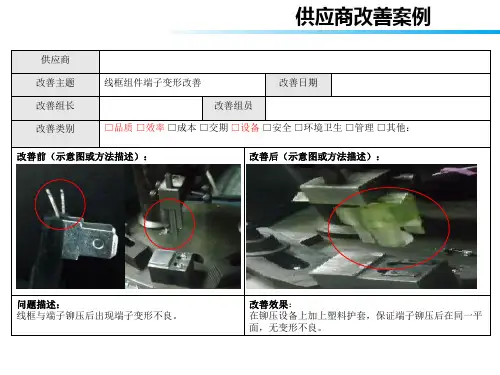 供应商改善案例

| 供应商 | | | |
|---|---|---|---|
| 改善主题 | 线框组件端子变形改善 | 改善日期 | |
| 改善组长 | | 改善组员 | |
| 改善类别 | □品质 □效率 □成本 □交期 □设备 □安全 □环境卫生 □管理 □其他: | | |

改善前（示意图或方法描述）:

改善后（示意图或方法描述）:

问题描述:
线框与端子铆压后出现端子变形不良。

改善效果:
在铆压设备上加上塑料护套，保证端子铆压后在同一平面，无变形不良。