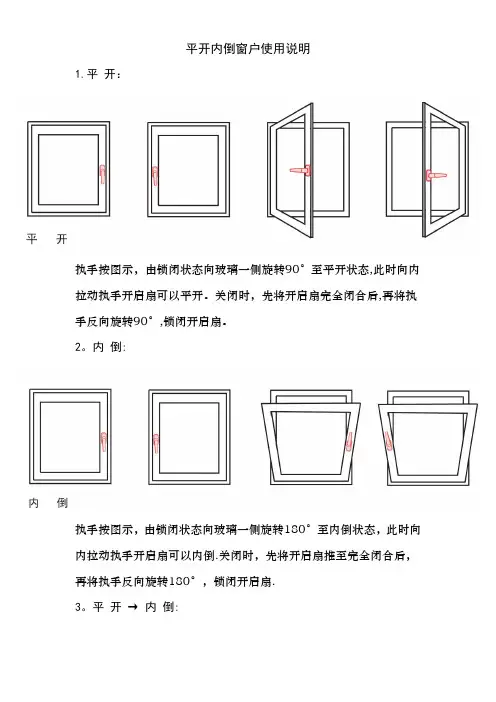 平开内倒窗户使用说明

1. 平 开:

平 开

执手按图示，由锁闭状态向玻璃一侧旋转90°至平开状态,此时向内拉动执手开启扇可以平开。关闭时，先将开启扇完全闭合后,再将执手反向旋转90°,锁闭开启扇。

2。内 倒:

内 倒

执手按图示，由锁闭状态向玻璃一侧旋转180°至内倒状态，此时向内拉动执手开启扇可以内倒.关闭时，先将开启扇推至完全闭合后，再将执手反向旋转180°，锁闭开启扇.

3。平 开 → 内 倒: