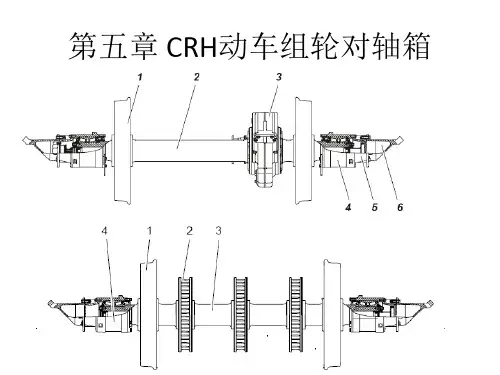 第五章 CRH动车组轮对轴箱

1 2 3

4 5 6

4 1 2 3