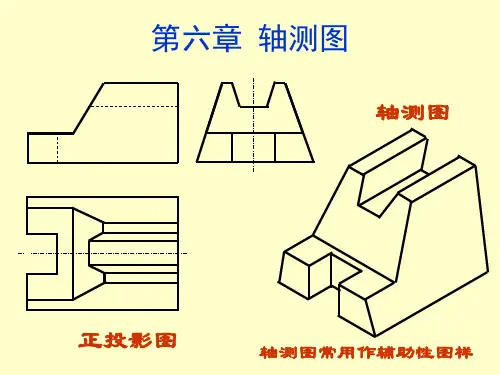 第六章 轴测图

轴测图

正投影图

轴测图常用作辅助性图样