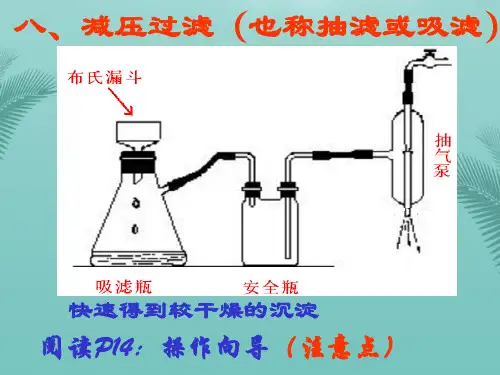 八、减压过滤（也称抽滤或吸滤）

布氏漏斗

抽气泵

吸滤瓶

安全瓶

快速得到较干燥的沉淀

阅读P14：操作向导（注意点）